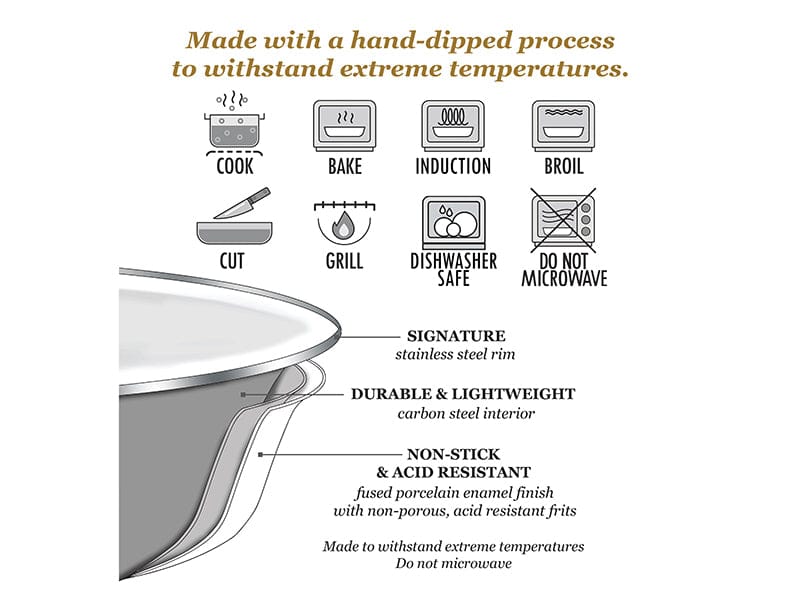 Made with a hand-dipped process to withstand extreme temperatures.

COOK

BAKE

INDUCTION

BROIL

CUT

GRILL

DISHWASHER SAFE

DO NOT MICROWAVE

SIGNATURE
stainless steel rim

DURABLE & LIGHTWEIGHT
carbon steel interior

NON-STICK & ACID RESISTANT
fused porcelain enamel finish with non-porous, acid resistant frits

Made to withstand extreme temperatures
Do not microwave